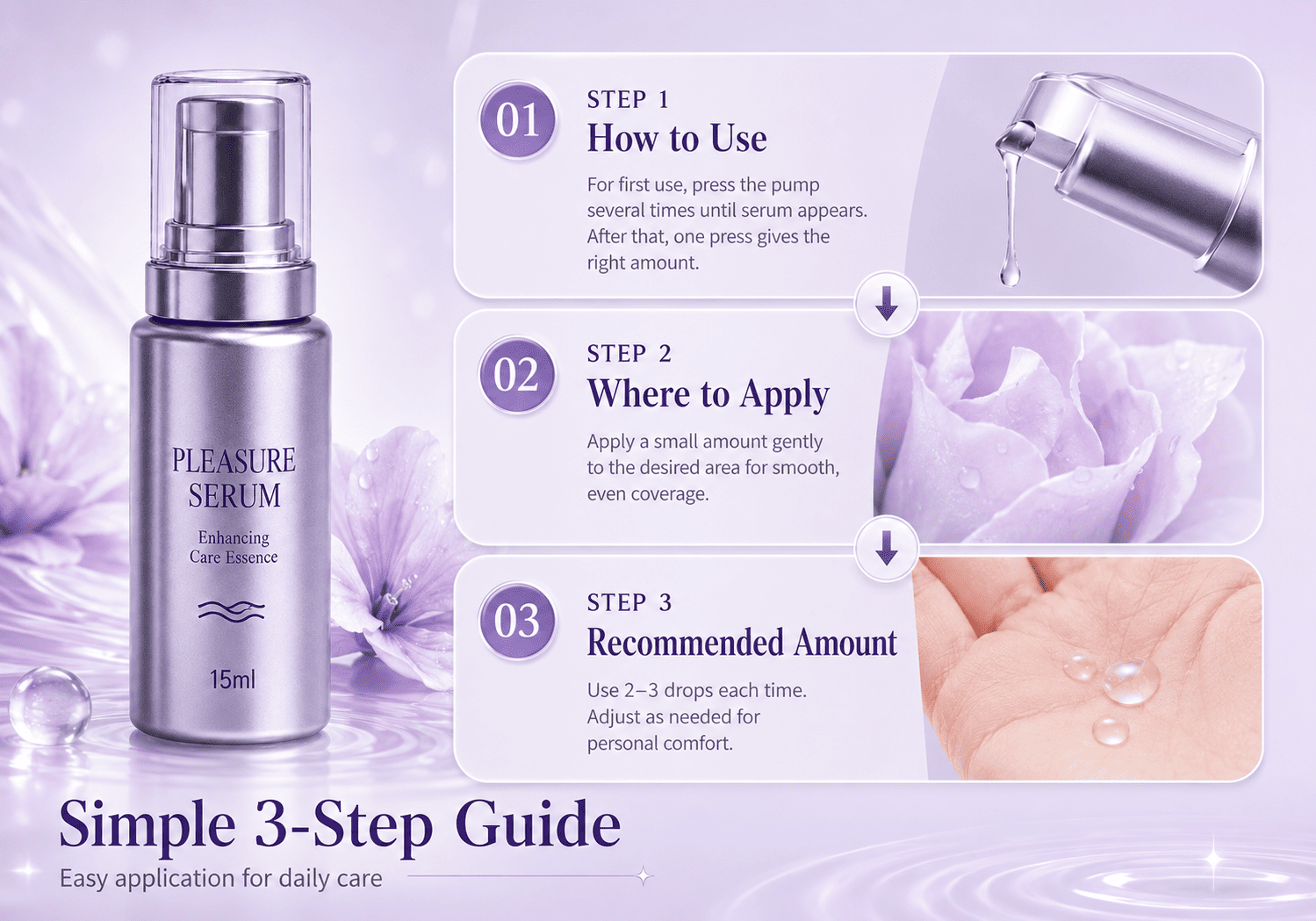 PLEASURE SERUM

Enhancing Care Essence

15ml

01

STEP 1

How to Use

For first use, press the pump several times until serum appears. After that, one press gives the right amount.

02

STEP 2

Where to Apply

Apply a small amount gently to the desired area for smooth, even coverage.

03

STEP 3

Recommended Amount

Use 2–3 drops each time. Adjust as needed for personal comfort.

Simple 3-Step Guide

Easy application for daily care